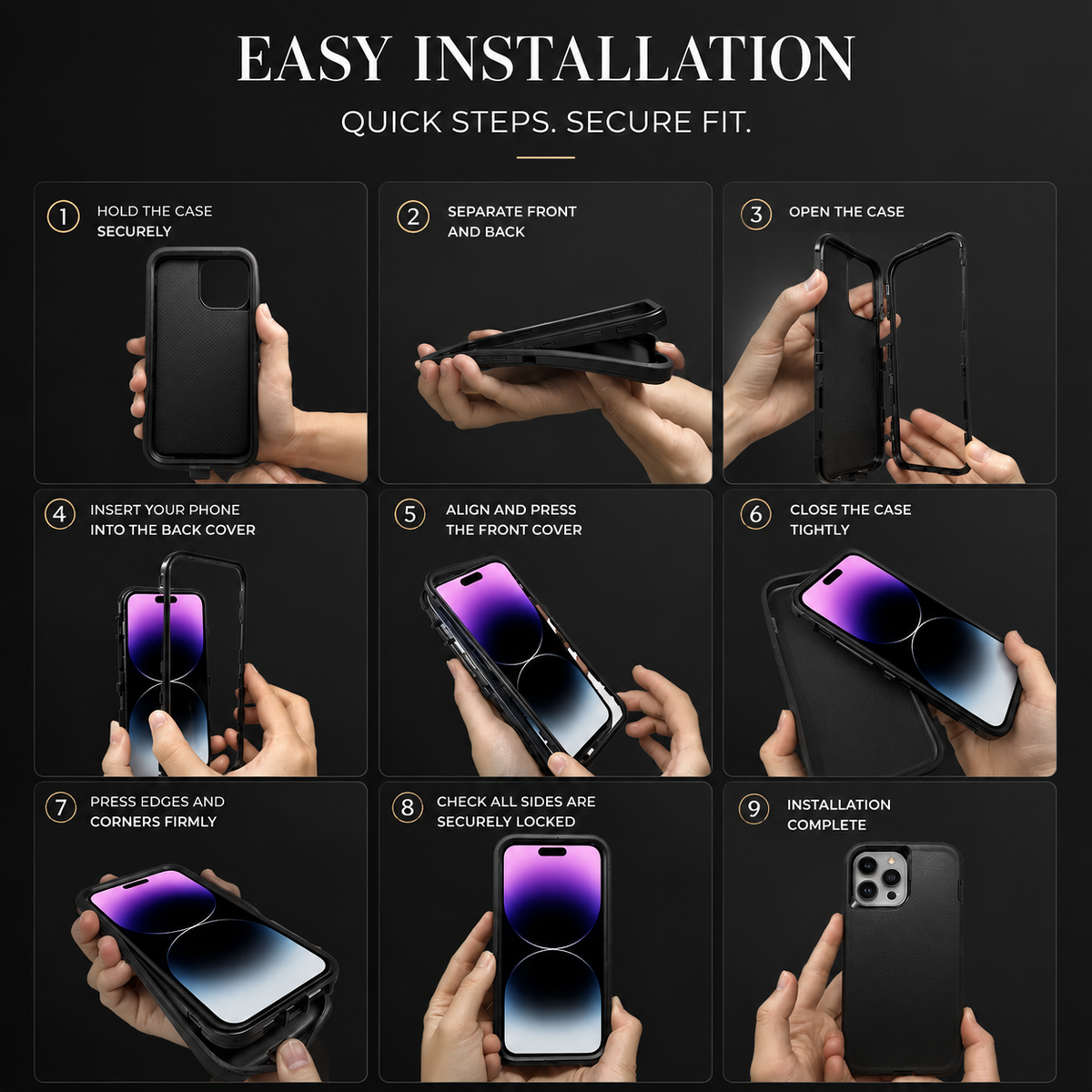 EASY INSTALLATION

QUICK STEPS. SECURE FIT.

1 HOLD THE CASE SECURELY

2 SEPARATE FRONT AND BACK

3 OPEN THE CASE

4 INSERT YOUR PHONE INTO THE BACK COVER

5 ALIGN AND PRESS THE FRONT COVER

6 CLOSE THE CASE TIGHTLY

7 PRESS EDGES AND CORNERS FIRMLY

8 CHECK ALL SIDES ARE SECURELY LOCKED

9 INSTALLATION COMPLETE